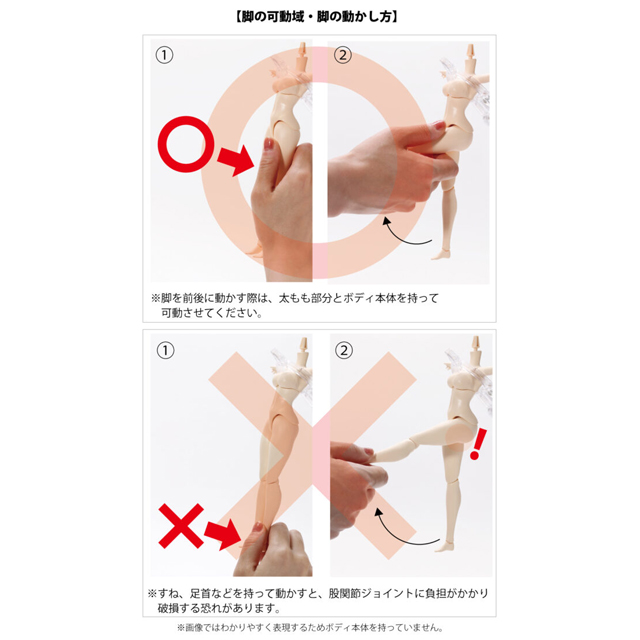 【脚の可動域・脚の動かし方】

①

②

※脚を前後に動かす際は、太もも部分とボディ本体を持って可動させてください。

①

②

!

※すね、足首などを持って動かすと、股関節ジョイントに負担がかかり破損する恐れがあります。

※画像ではわかりやすく表現するためボディ本体を持っていません。